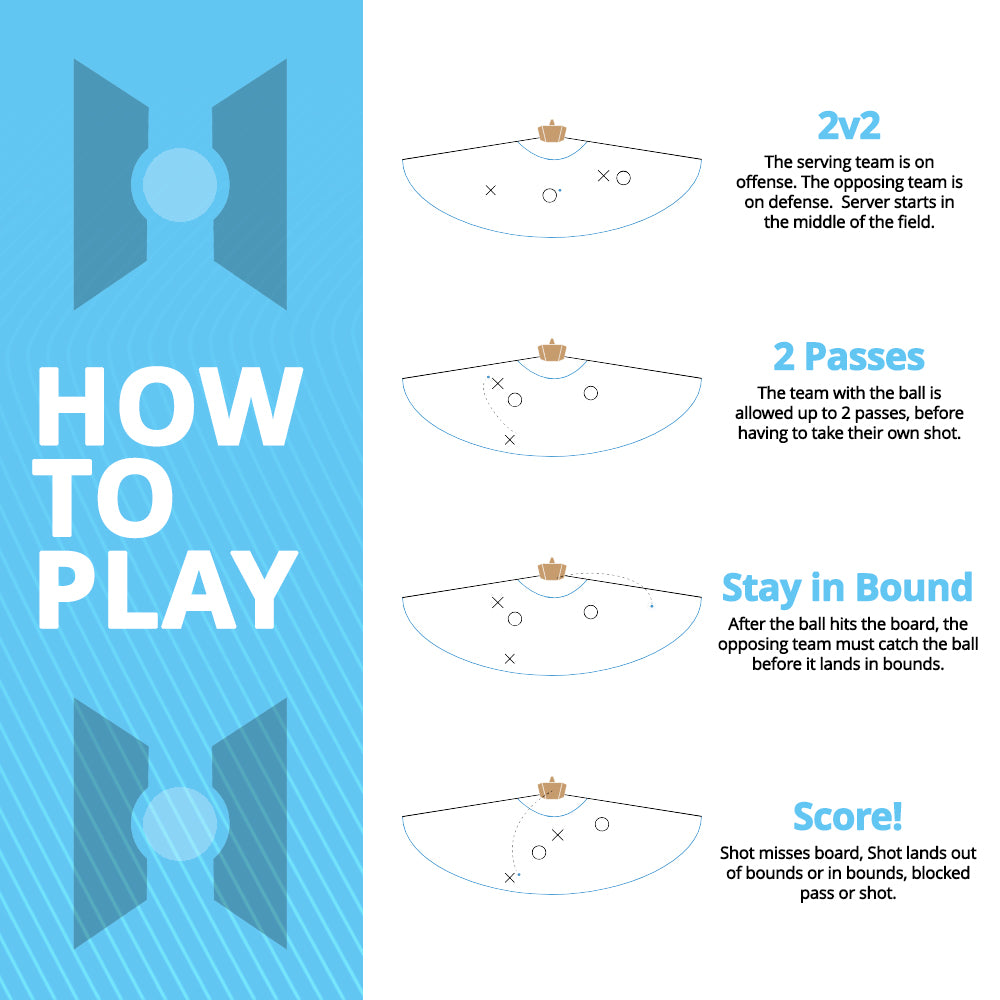 HOW TO PLAY

2v2
The serving team is on offense. The opposing team is on defense. Server starts in the middle of the field.

2 Passes
The team with the ball is allowed up to 2 passes, before having to take their own shot.

Stay in Bound
After the ball hits the board, the opposing team must catch the ball before it lands in bounds.

Score!
Shot misses board, Shot lands out of bounds or in bounds, blocked pass or shot.